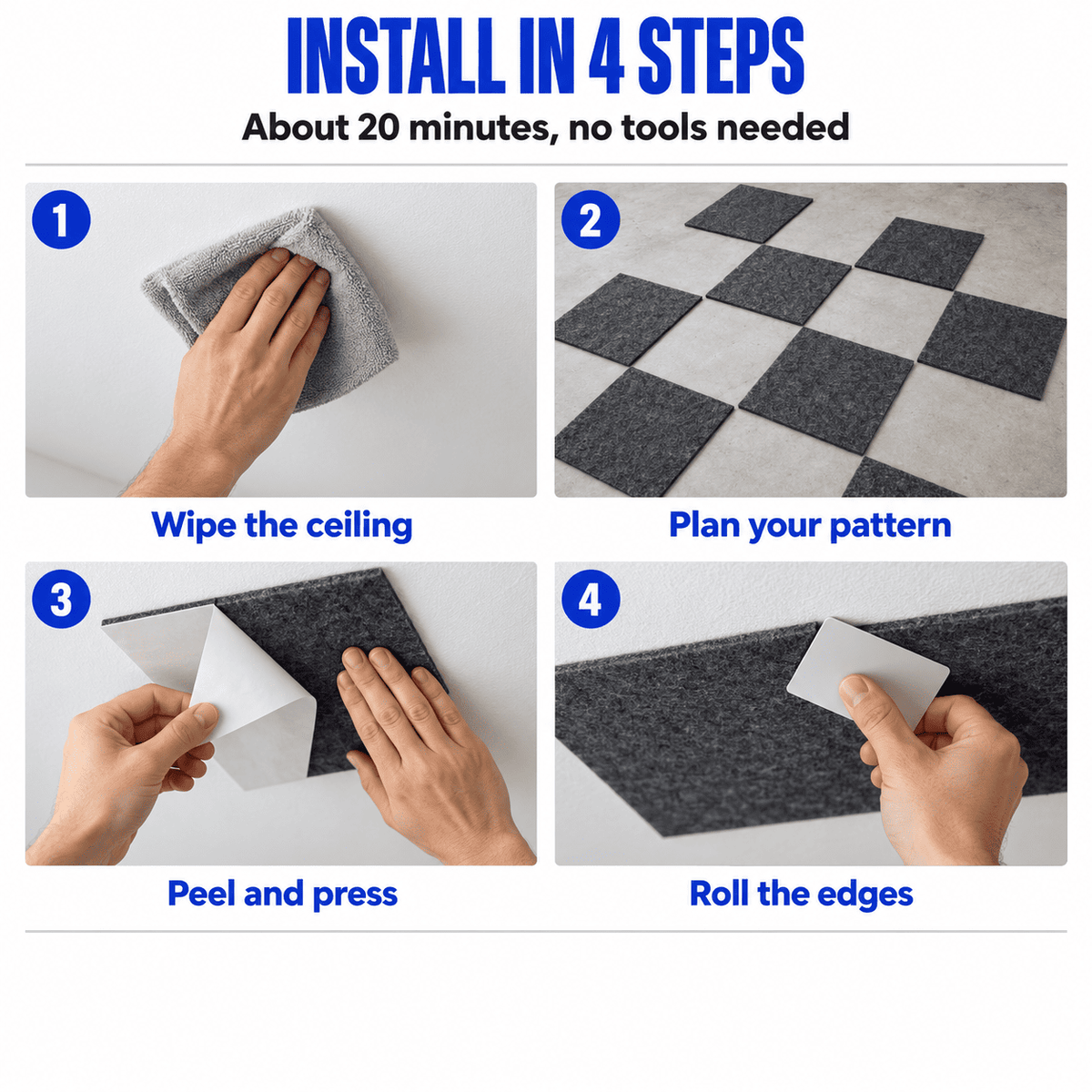 INSTALL IN 4 STEPS

About 20 minutes, no tools needed

1

Wipe the ceiling

2

Plan your pattern

3

Peel and press

4

Roll the edges